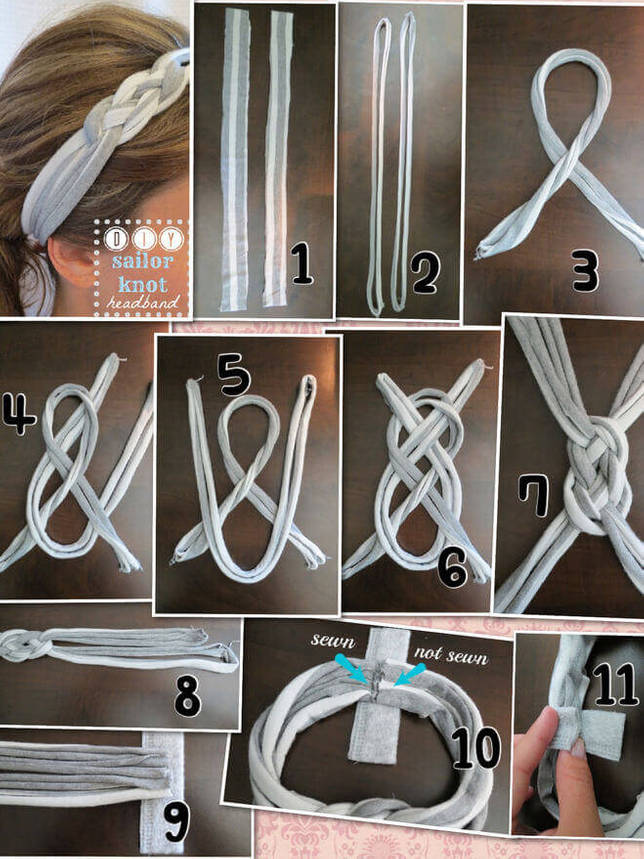 DIY
sailor
knot
headband

1

2

3

4

5

6

7

8

sewn

not sewn

10

11

9